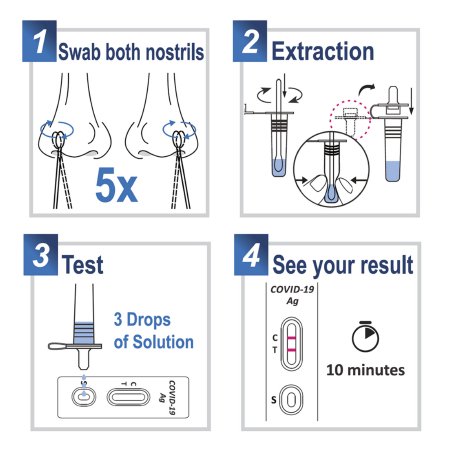 1 Swab both nostrils

5x

2 Extraction

3 Test

3 Drops of Solution

S

C
T

COVID-19
Ag

4 See your result

COVID-19
Ag

C
T

S

10 minutes