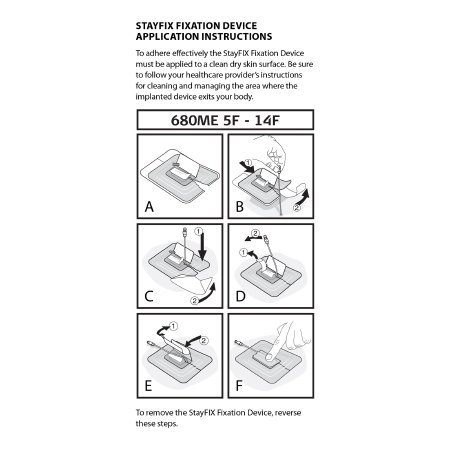 STAYFIX FIXATION DEVICE APPLICATION INSTRUCTIONS

To adhere effectively the StayFIX Fixation Device must be applied to a clean dry skin surface. Be sure to follow your healthcare provider's instructions for cleaning and managing the area where the implanted device exits your body.

680ME 5F - 14F

A

1
2
B

1
2
C

2
1
D

1
2
E

F

To remove the StayFIX Fixation Device, reverse these steps.