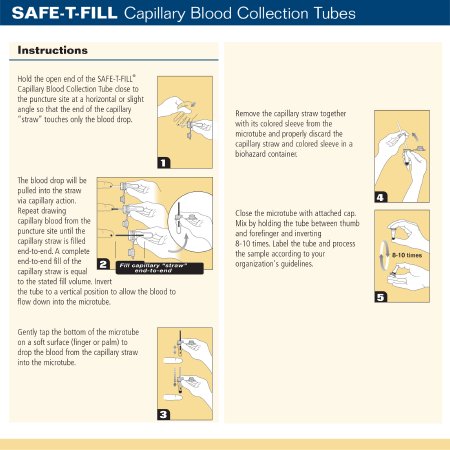 SAFE-T-FILL Capillary Blood Collection Tubes

Instructions

Hold the open end of the SAFE-T-FILL® Capillary Blood Collection Tube close to the puncture site at a horizontal or slight angle so that the end of the capillary "straw" touches only the blood drop.

1

The blood drop will be pulled into the straw via capillary action. Repeat drawing capillary blood from the puncture site until the capillary straw is filled end-to-end. A complete end-to-end fill of the capillary straw is equal to the stated fill volume. Invert the tube to a vertical position to allow the blood to flow down into the microtube.

2

Fill capillary "straw" end-to-end

Gently tap the bottom of the microtube on a soft surface (finger or palm) to drop the blood from the capillary straw into the microtube.

3

Remove the capillary straw together with its colored sleeve from the microtube and properly discard the capillary straw and colored sleeve in a biohazard container.

4

Close the microtube with attached cap. Mix by holding the tube between thumb and forefinger and inverting 8-10 times. Label the tube and process the sample according to your organization's guidelines.

8-10 times

5