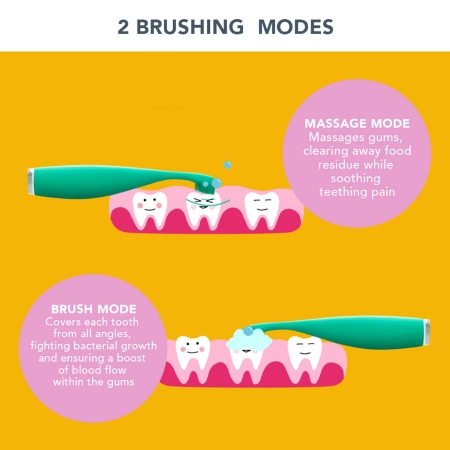 2 BRUSHING MODES

MASSAGE MODE
Massages gums, clearing away food residue while soothing teething pain

BRUSH MODE
Covers each tooth from all angles, fighting bacterial growth and ensuring a boost of blood flow within the gums