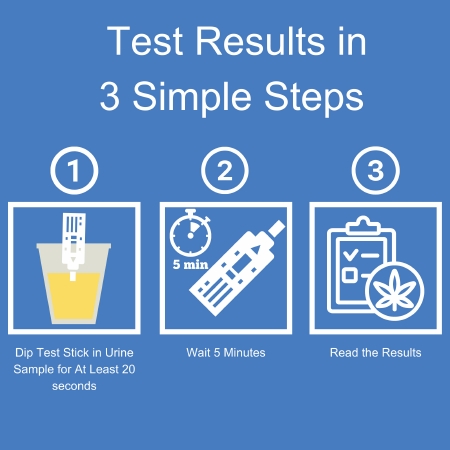 Test Results in
3 Simple Steps

1

Dip Test Stick in Urine Sample for At Least 20 seconds

2

5 min

Wait 5 Minutes

3

Read the Results